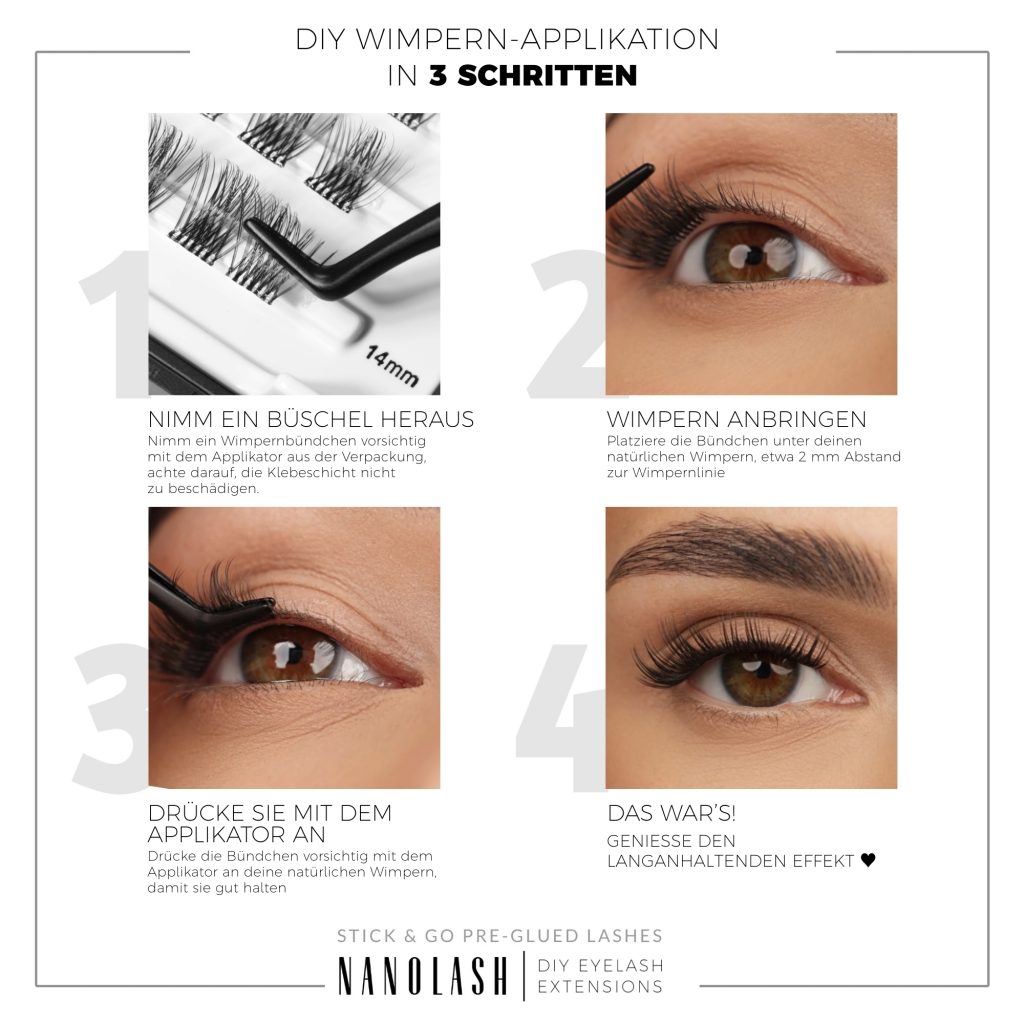 DIY WIMPERN-APPLIKATION
IN 3 SCHRITTEN

1

14mm

NIMM EIN BÜSCHEL HERAUS
Nimm ein Wimpernbündchen vorsichtig mit dem Applikator aus der Verpackung, achte darauf, die Klebeschicht nicht zu beschädigen.

2

WIMPERN ANBRINGEN
Platziere die Bündchen unter deinen natürlichen Wimpern, etwa 2 mm Abstand zur Wimpernlinie

3

DRÜCKE SIE MIT DEM APPLIKATOR AN
Drücke die Bündchen vorsichtig mit dem Applikator an deine natürlichen Wimpern, damit sie gut halten

4

DAS WAR'S!
GENIESSE DEN LANGANHALTENDEN EFFEKT ♥

STICK & GO PRE-GLUED LASHES
NANOLASH | DIY EYELASH EXTENSIONS